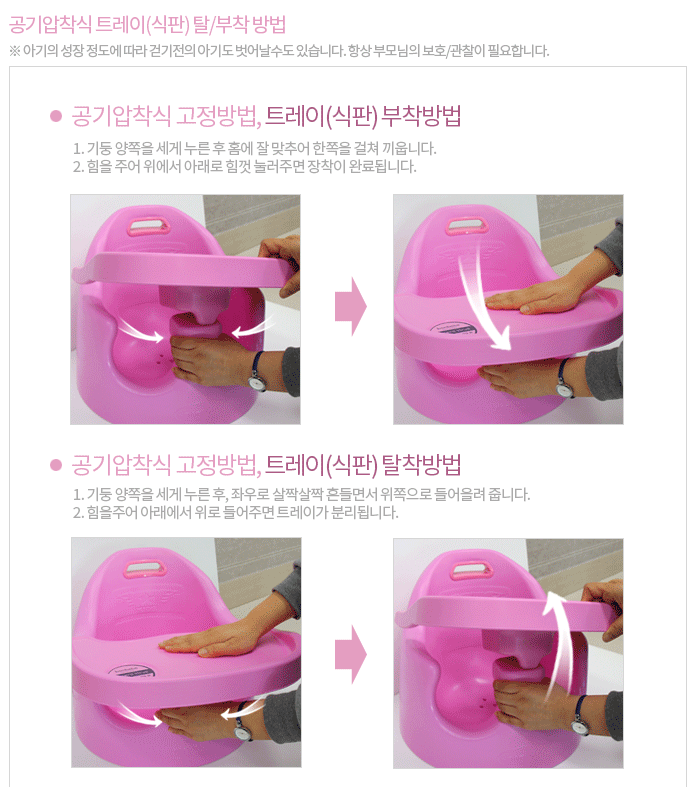 공기압착식 트레이(식판) 탈/부착 방법
※ 아기의 성장 정도에 따라 걷기전의 아기도 벗어날수도 있습니다. 항상 부모님의 보호/관찰이 필요합니다.

● 공기압착식 고정방법, 트레이(식판) 부착방법
1. 기둥 양쪽을 세게 누른 후 홈에 잘 맞추어 한쪽을 걸쳐 끼웁니다.
2. 힘을 주어 위에서 아래로 힘껏 눌러주면 장착이 완료됩니다.

● 공기압착식 고정방법, 트레이(식판) 탈착방법
1. 기둥 양쪽을 세게 누른 후, 좌우로 살짝살짝 흔들면서 위쪽으로 들어올려 줍니다.
2. 힘을주어 아래에서 위로 들어주면 트레이가 분리됩니다.