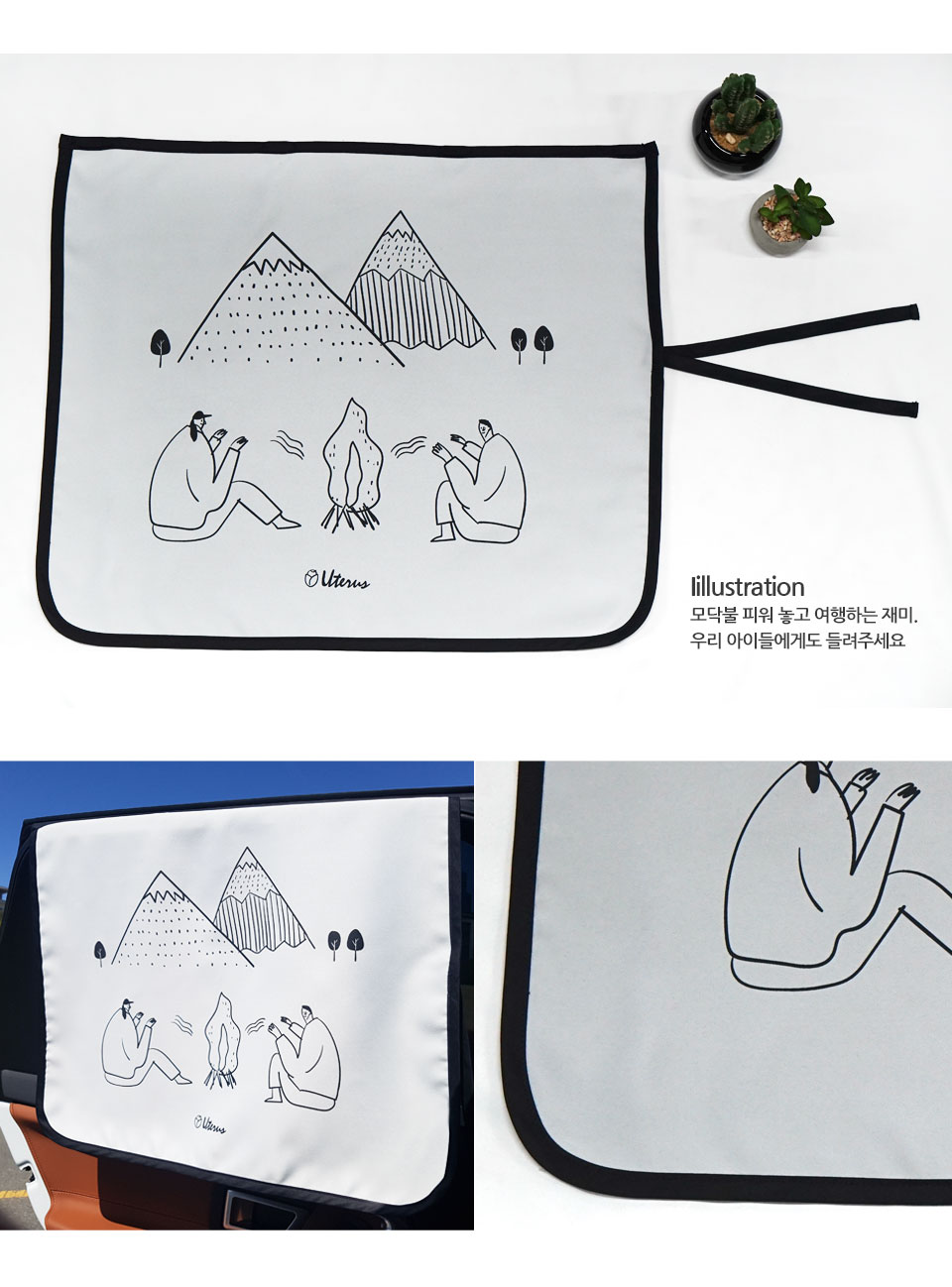 Uterus

Iillustration
모닥불 피워 놓고 여행하는 재미.
우리 아이들에게도 들려주세요

Uterus