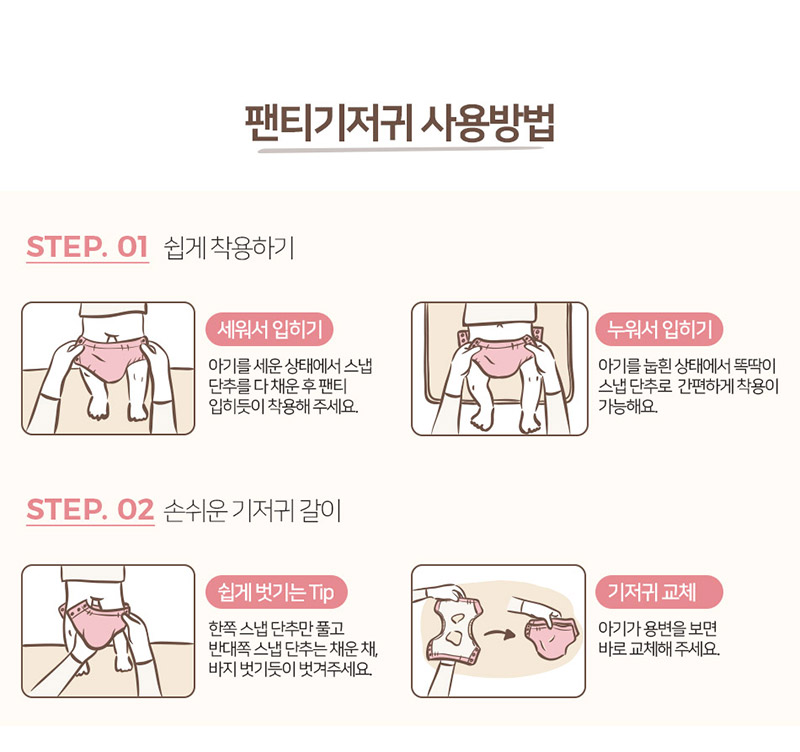 팬티기저귀 사용방법

STEP. 01 쉽게 착용하기

세워서 입히기

아기를 세운 상태에서 스냅 단추를 다 채운 후 팬티 입히듯이 착용해 주세요.

누워서 입히기

아기를 눕힌 상태에서 똑딱이 스냅 단추로 간편하게 착용이 가능해요.

STEP. 02 손쉬운 기저귀 갈이

쉽게 벗기는 Tip

한쪽 스냅 단추만 풀고 반대쪽 스냅 단추는 채운 채, 바지 벗기듯이 벗겨주세요.

기저귀 교체

아기가 용변을 보면 바로 교체해 주세요.