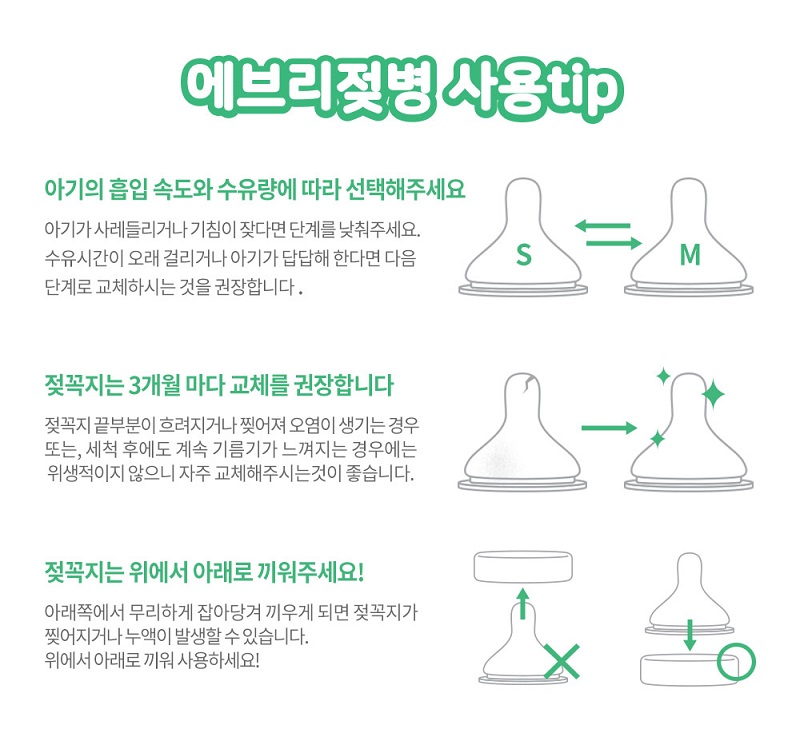 에브리젖병 사용tip

아기의 흡입 속도와 수유량에 따라 선택해주세요

아기가 사레들리거나 기침이 잦다면 단계를 낮춰주세요. 수유시간이 오래 걸리거나 아기가 답답해 한다면 다음 단계로 교체하시는 것을 권장합니다 .

S

M

젖꼭지는 3개월 마다 교체를 권장합니다

젖꼭지 끝부분이 흐려지거나 찢어져 오염이 생기는 경우 또는, 세척 후에도 계속 기름기가 느껴지는 경우에는 위생적이지 않으니 자주 교체해주시는것이 좋습니다.

젖꼭지는 위에서 아래로 끼워주세요!

아래쪽에서 무리하게 잡아당겨 끼우게 되면 젖꼭지가 찢어지거나 누액이 발생할 수 있습니다.
위에서 아래로 끼워 사용하세요!