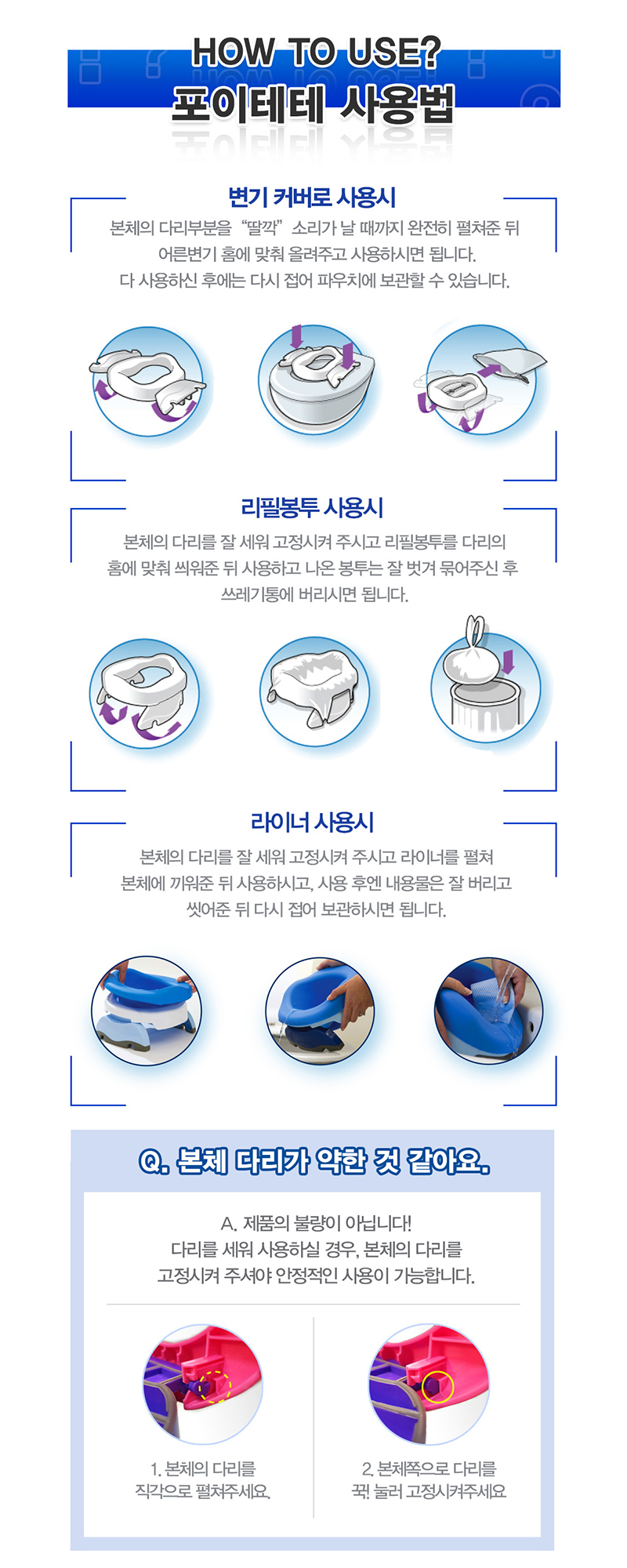 HOW TO USE?
포이테테 사용법

변기 커버로 사용시
본체의 다리부분을 "딸깍" 소리가 날 때까지 완전히 펼쳐준 뒤 어른변기 홈에 맞춰 올려주고 사용하시면 됩니다. 다 사용하신 후에는 다시 접어 파우치에 보관할 수 있습니다.

리필봉투 사용시
본체의 다리를 잘 세워 고정시켜 주시고 리필봉투를 다리의 홈에 맞춰 씌워준 뒤 사용하고 나온 봉투는 잘 벗겨 묶어주신 후 쓰레기통에 버리시면 됩니다.

라이너 사용시
본체의 다리를 잘 세워 고정시켜 주시고 라이너를 펼쳐 본체에 끼워준 뒤 사용하시고, 사용 후엔 내용물은 잘 버리고 씻어준 뒤 다시 접어 보관하시면 됩니다.

Q. 본체 다리가 약한 것 같아요.

A. 제품의 불량이 아닙니다!
다리를 세워 사용하실 경우, 본체의 다리를 고정시켜 주셔야 안정적인 사용이 가능합니다.

1. 본체의 다리를 직각으로 펼쳐주세요.

2. 본체쪽으로 다리를 꾹! 눌러 고정시켜주세요