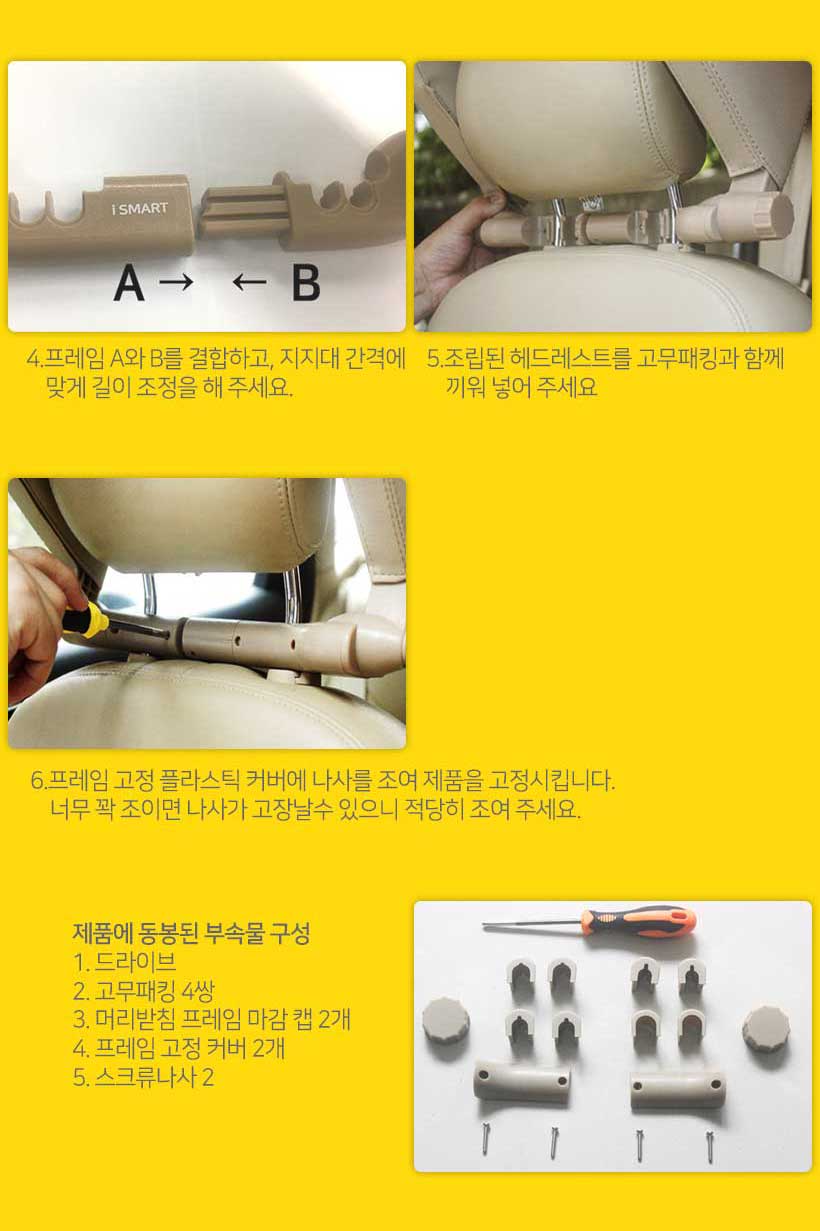 i SMART

A → ← B

4.프레임 A와 B를 결합하고, 지지대 간격에 맞게 길이 조정을 해 주세요.

5.조립된 헤드레스트를 고무패킹과 함께 끼워 넣어 주세요

6.프레임 고정 플라스틱 커버에 나사를 조여 제품을 고정시킵니다. 너무 꽉 조이면 나사가 고장날수 있으니 적당히 조여 주세요.

제품에 동봉된 부속물 구성
1. 드라이브
2. 고무패킹 4쌍
3. 머리받침 프레임 마감 캡 2개
4. 프레임 고정 커버 2개
5. 스크류나사 2