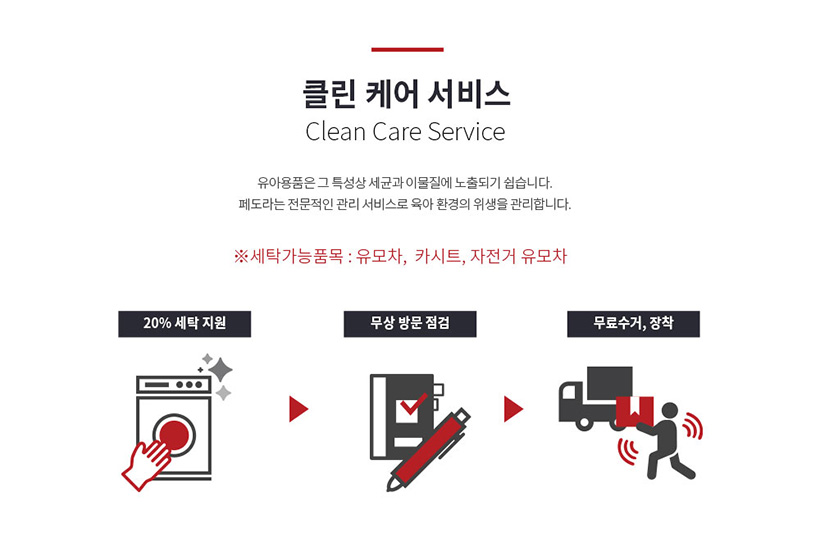 클린 케어 서비스
Clean Care Service

유아용품은 그 특성상 세균과 이물질에 노출되기 쉽습니다.
페도라는 전문적인 관리 서비스로 육아 환경의 위생을 관리합니다.

※세탁가능품목 : 유모차, 카시트, 자전거 유모차

20% 세탁 지원

무상 방문 점검

무료수거, 장착