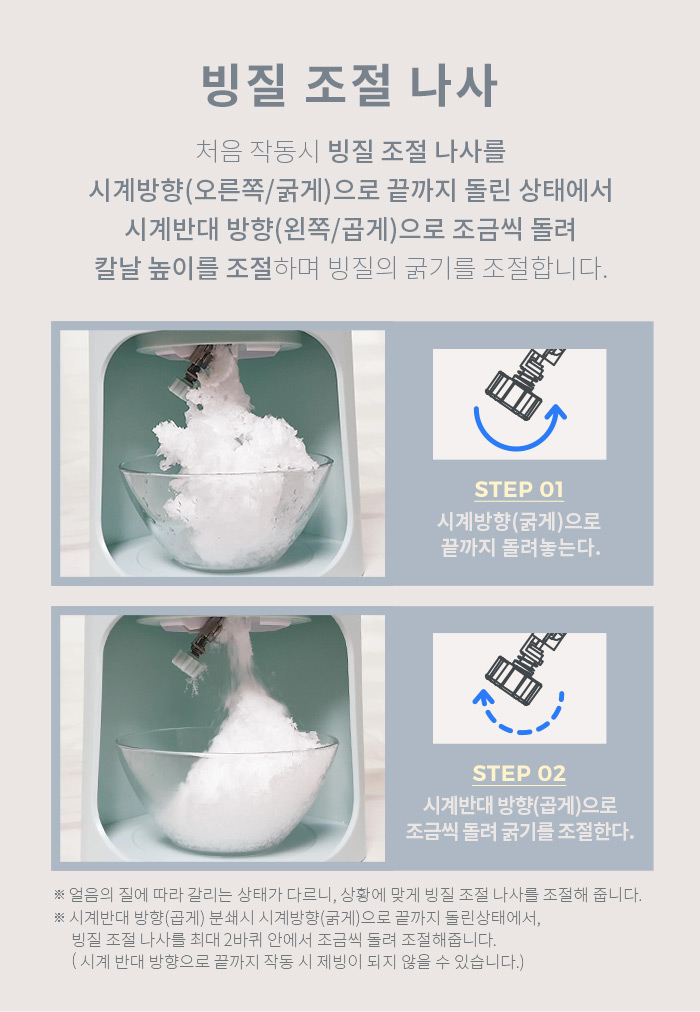 빙질 조절 나사

처음 작동시 빙질 조절 나사를 시계방향(오른쪽/굵게)으로 끝까지 돌린 상태에서 시계반대 방향(왼쪽/곱게)으로 조금씩 돌려 칼날 높이를 조절하며 빙질의 굵기를 조절합니다.

STEP 01
시계방향(굵게)으로 끝까지 돌려놓는다.

STEP 02
시계반대 방향(곱게)으로 조금씩 돌려 굵기를 조절한다.

※ 얼음의 질에 따라 갈리는 상태가 다르니, 상황에 맞게 빙질 조절 나사를 조절해 줍니다.
※ 시계반대 방향(곱게) 분쇄시 시계방향(굵게)으로 끝까지 돌린상태에서, 빙질 조절 나사를 최대 2바퀴 안에서 조금씩 돌려 조절해줍니다.
( 시계 반대 방향으로 끝까지 작동 시 제빙이 되지 않을 수 있습니다.)