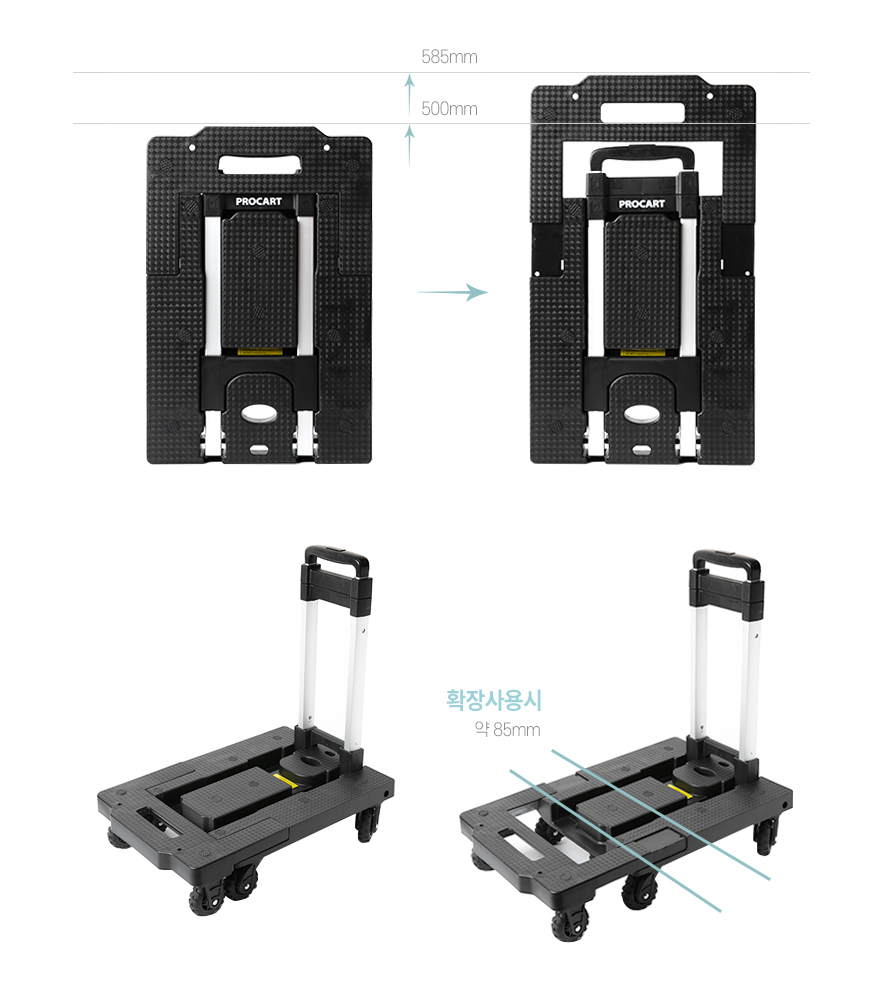 585mm

500mm

PROCART

PROCART

확장사용시
약 85mm