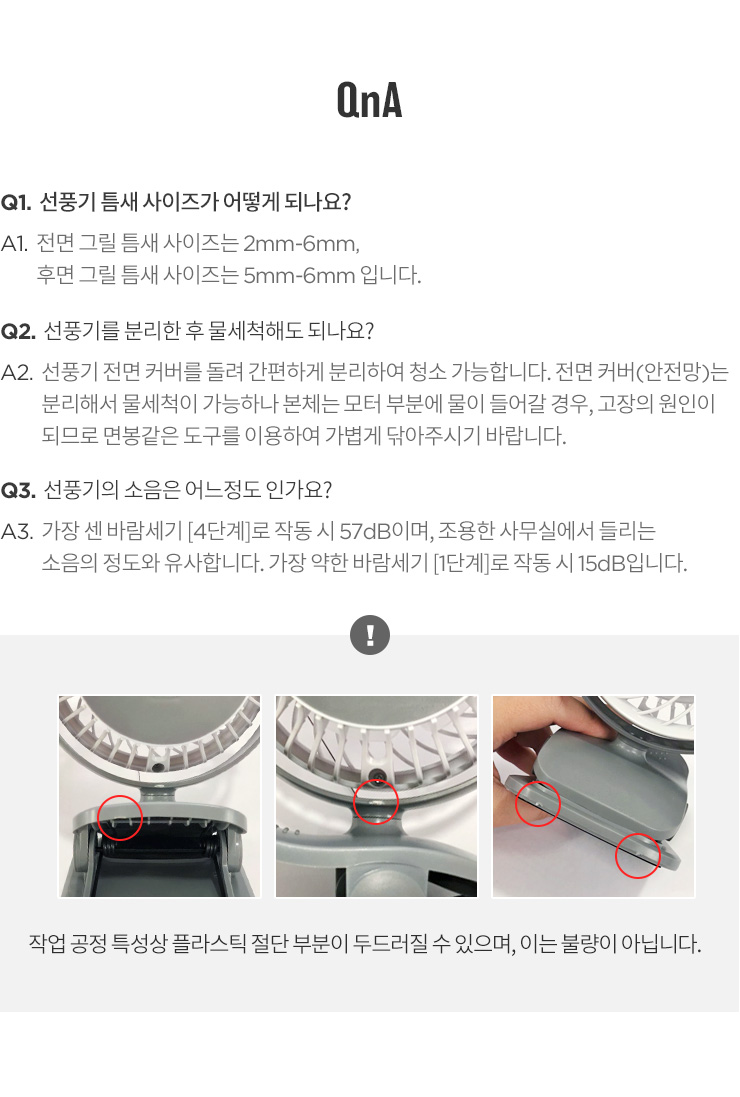 QnA

Q1. 선풍기 틈새 사이즈가 어떻게 되나요?

A1. 전면 그릴 틈새 사이즈는 2mm-6mm,
후면 그릴 틈새 사이즈는 5mm-6mm 입니다.

Q2. 선풍기를 분리한 후 물세척해도 되나요?

A2. 선풍기 전면 커버를 돌려 간편하게 분리하여 청소 가능합니다. 전면 커버(안전망)는 분리해서 물세척이 가능하나 본체는 모터 부분에 물이 들어갈 경우, 고장의 원인이 되므로 면봉같은 도구를 이용하여 가볍게 닦아주시기 바랍니다.

Q3. 선풍기의 소음은 어느정도 인가요?

A3. 가장 센 바람세기 [4단계]로 작동 시 57dB이며, 조용한 사무실에서 들리는 소음의 정도와 유사합니다. 가장 약한 바람세기 [1단계]로 작동 시 15dB입니다.

!

작업 공정 특성상 플라스틱 절단 부분이 두드러질 수 있으며, 이는 불량이 아닙니다.