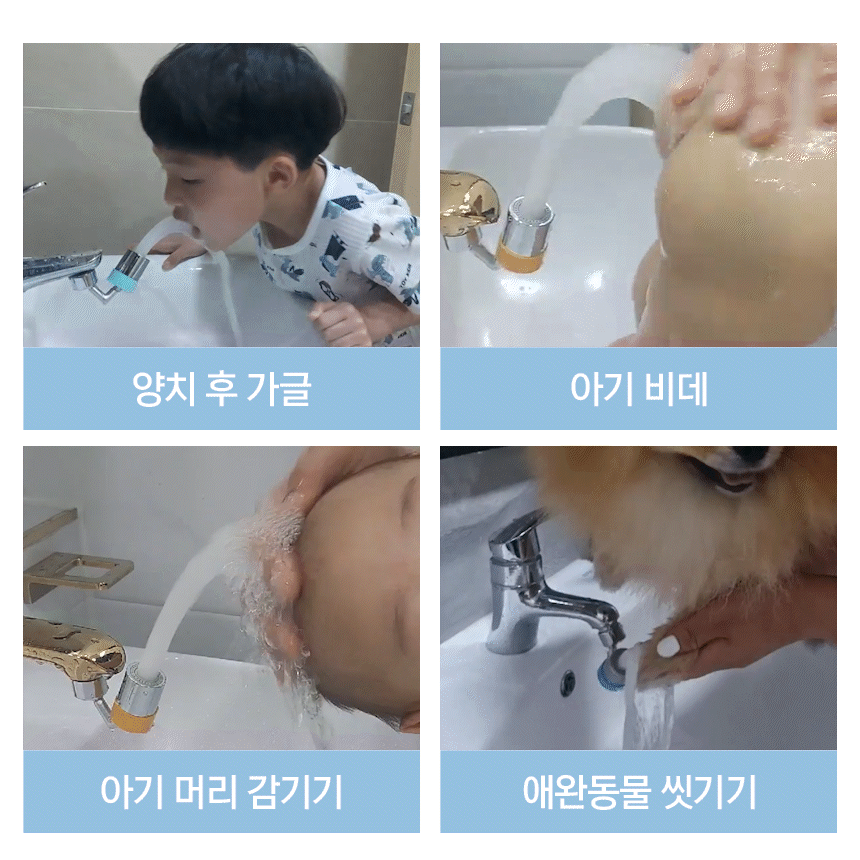 양치 후 가글

아기 비데

아기 머리 감기기

애완동물 씻기기