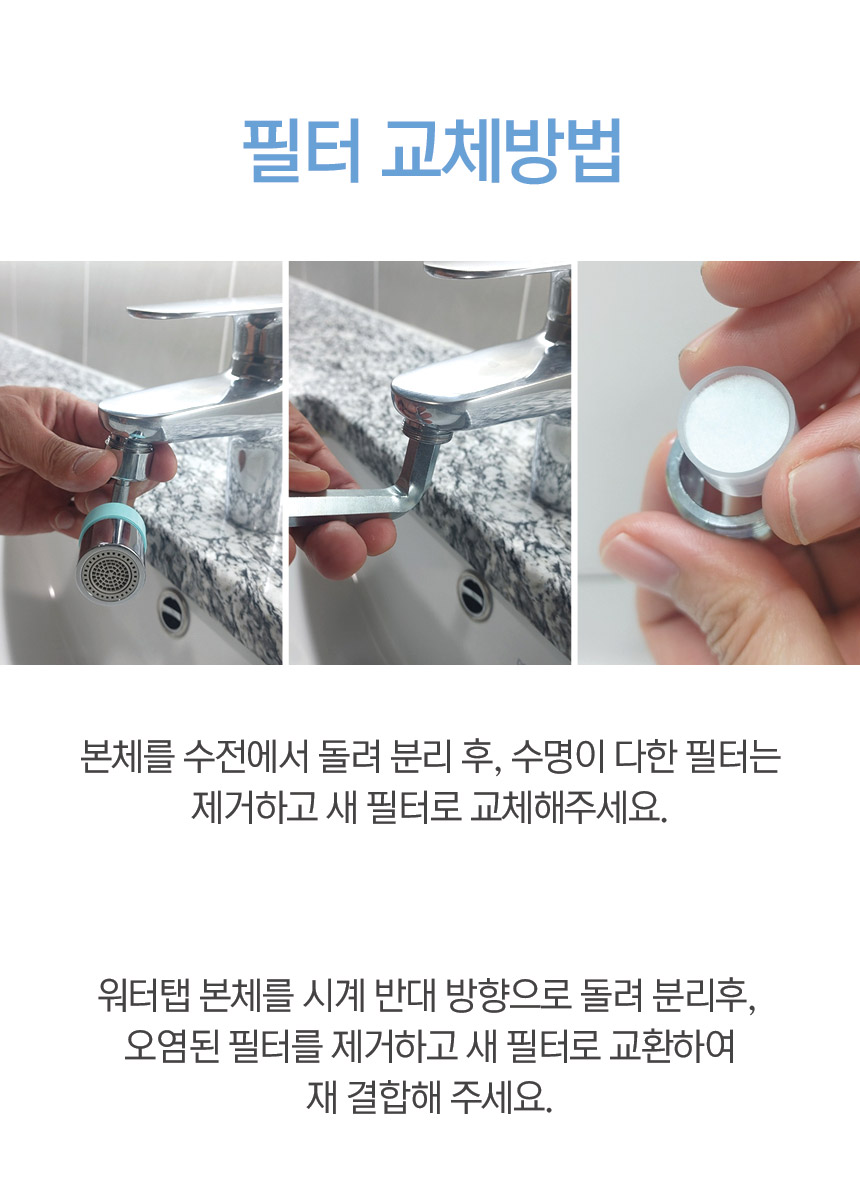 필터 교체방법

본체를 수전에서 돌려 분리 후, 수명이 다한 필터는 제거하고 새 필터로 교체해주세요.

워터탭 본체를 시계 반대 방향으로 돌려 분리후, 오염된 필터를 제거하고 새 필터로 교환하여 재 결합해 주세요.